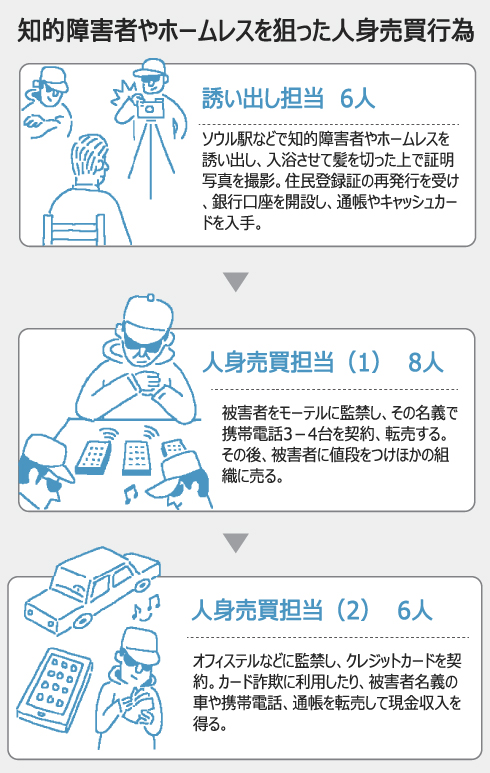 知的障害者やホームレスを狙った人身売買行為

誘い出し担当　6人

ソウル駅などで知的障害者やホームレスを誘い出し、入浴させて髪を切った上で証明写真を撮影。住民登録証の再発行を受け、銀行口座を開設し、通帳やキャッシュカードを入手。

人身売買担当（1）　8人

被害者をモーテルに監禁し、その名義で携帯電話3－4台を契約、転売する。その後、被害者に値段をつけほかの組織に売る。

人身売買担当（2）　6人

オフィステルなどに監禁し、クレジットカードを契約。カード詐欺に利用したり、被害者名義の車や携帯電話、通帳を転売して現金収入を得る。