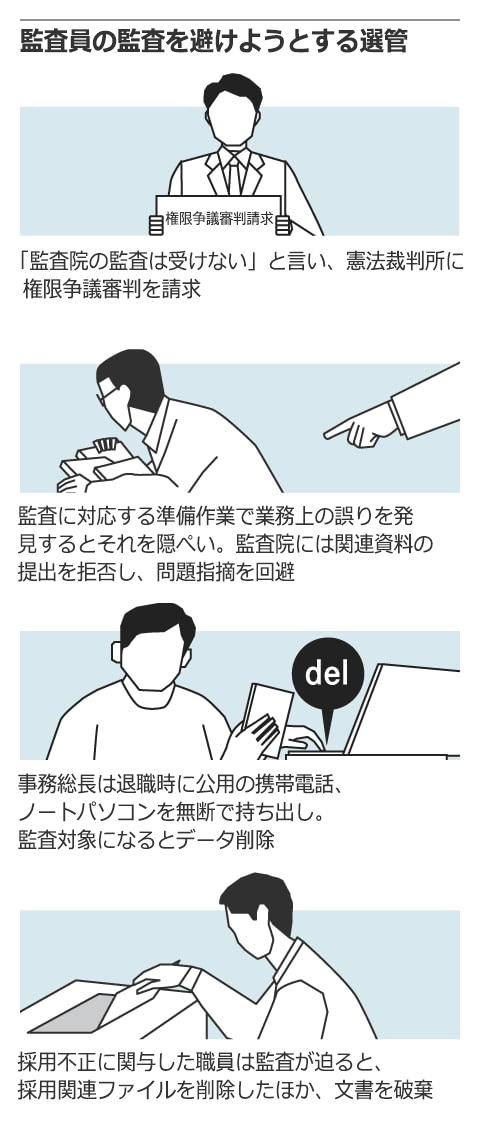 監査員の監査を避けようとする選管

権限争議審判請求

「監査院の監査は受けない」と言い、憲法裁判所に権限争議審判を請求

監査に対応する準備作業で業務上の誤りを発見するとそれを隠ぺい。監査院には関連資料の提出を拒否し、問題指摘を回避

del

事務総長は退職時に公用の携帯電話、ノートパソコンを無断で持ち出し。監査対象になるとデータ削除

採用不正に関与した職員は監査が迫ると、採用関連ファイルを削除したほか、文書を破棄